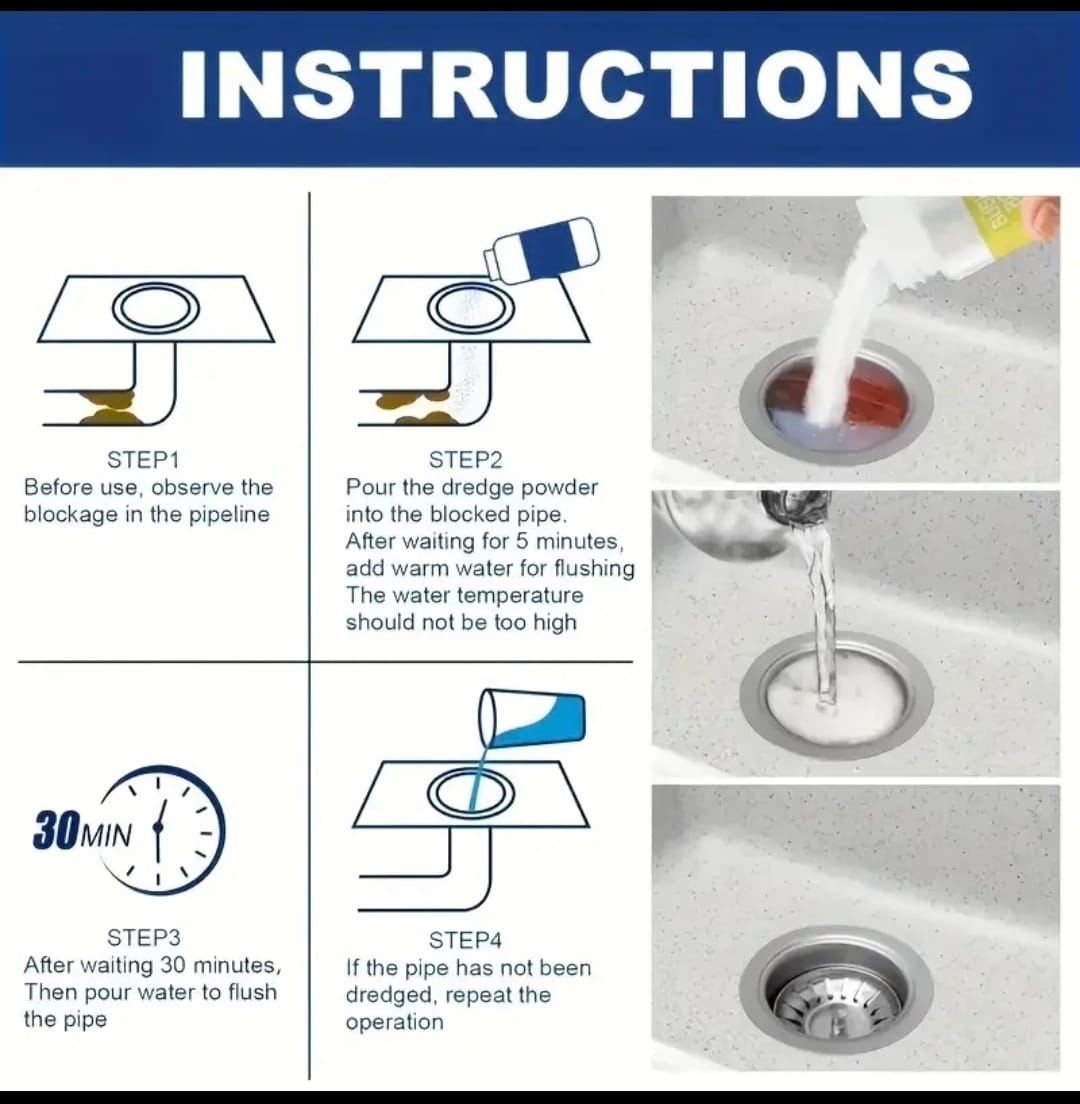 INSTRUCTIONS

STEP1
Before use, observe the blockage in the pipeline

STEP2
Pour the dredge powder into the blocked pipe.
After waiting for 5 minutes, add warm water for flushing
The water temperature should not be too high

30MIN

STEP3
After waiting 30 minutes,
Then pour water to flush the pipe

STEP4
If the pipe has not been dredged, repeat the operation